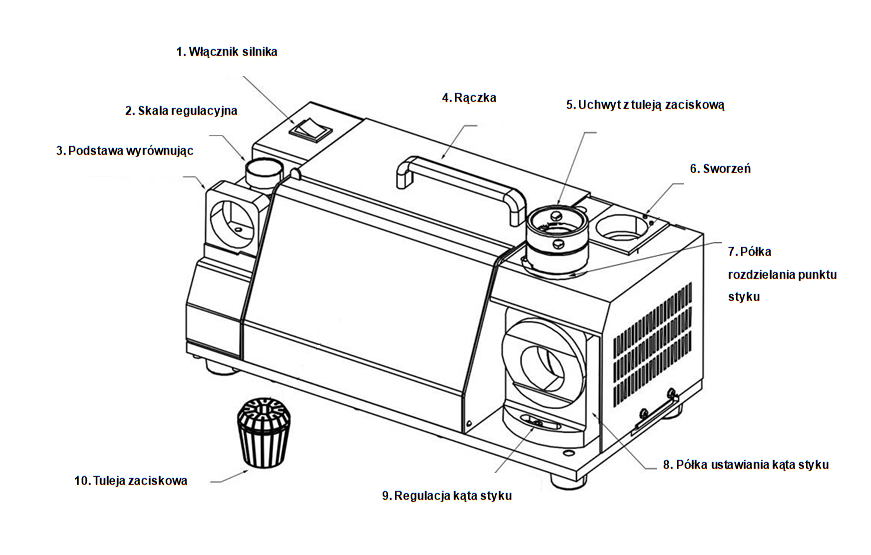 1. Włącznik silnika

2. Skala regulacyjna

3. Podstawa wyrównując

4. Rączka

5. Uchwyt z tuleją zaciskową

6. Sworzeń

7. Półka rozdzielania punktu styku

8. Półka ustawiania kąta styku

9. Regulacja kąta styku

10. Tuleja zaciskowa